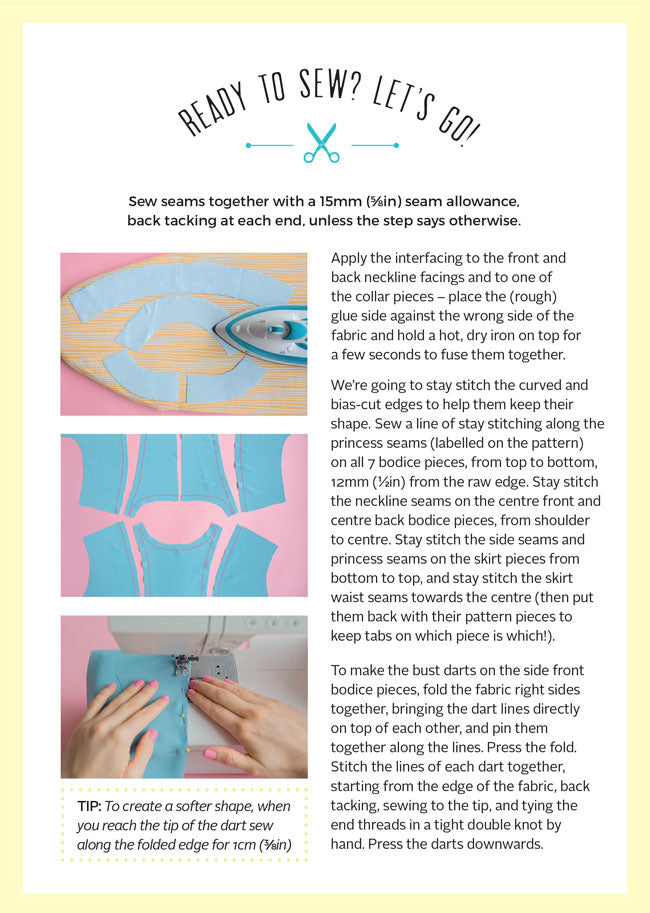 READY TO SEW? LET'S GO!

Sew seams together with a 15mm (⅝in) seam allowance, back tacking at each end, unless the step says otherwise.

Apply the interfacing to the front and back neckline facings and to one of the collar pieces – place the (rough) glue side against the wrong side of the fabric and hold a hot, dry iron on top for a few seconds to fuse them together.

We're going to stay stitch the curved and bias-cut edges to help them keep their shape. Sew a line of stay stitching along the princess seams (labelled on the pattern) on all 7 bodice pieces, from top to bottom, 12mm (½in) from the raw edge. Stay stitch the neckline seams on the centre front and centre back bodice pieces, from shoulder to centre. Stay stitch the side seams and princess seams on the skirt pieces from bottom to top, and stay stitch the skirt waist seams towards the centre (then put them back with their pattern pieces to keep tabs on which piece is which!).

To make the bust darts on the side front bodice pieces, fold the fabric right sides together, bringing the dart lines directly on top of each other, and pin them together along the lines. Press the fold. Stitch the lines of each dart together, starting from the edge of the fabric, back tacking, sewing to the tip, and tying the end threads in a tight double knot by hand. Press the darts downwards.

TIP: To create a softer shape, when you reach the tip of the dart sew along the folded edge for 1cm (⅜in)